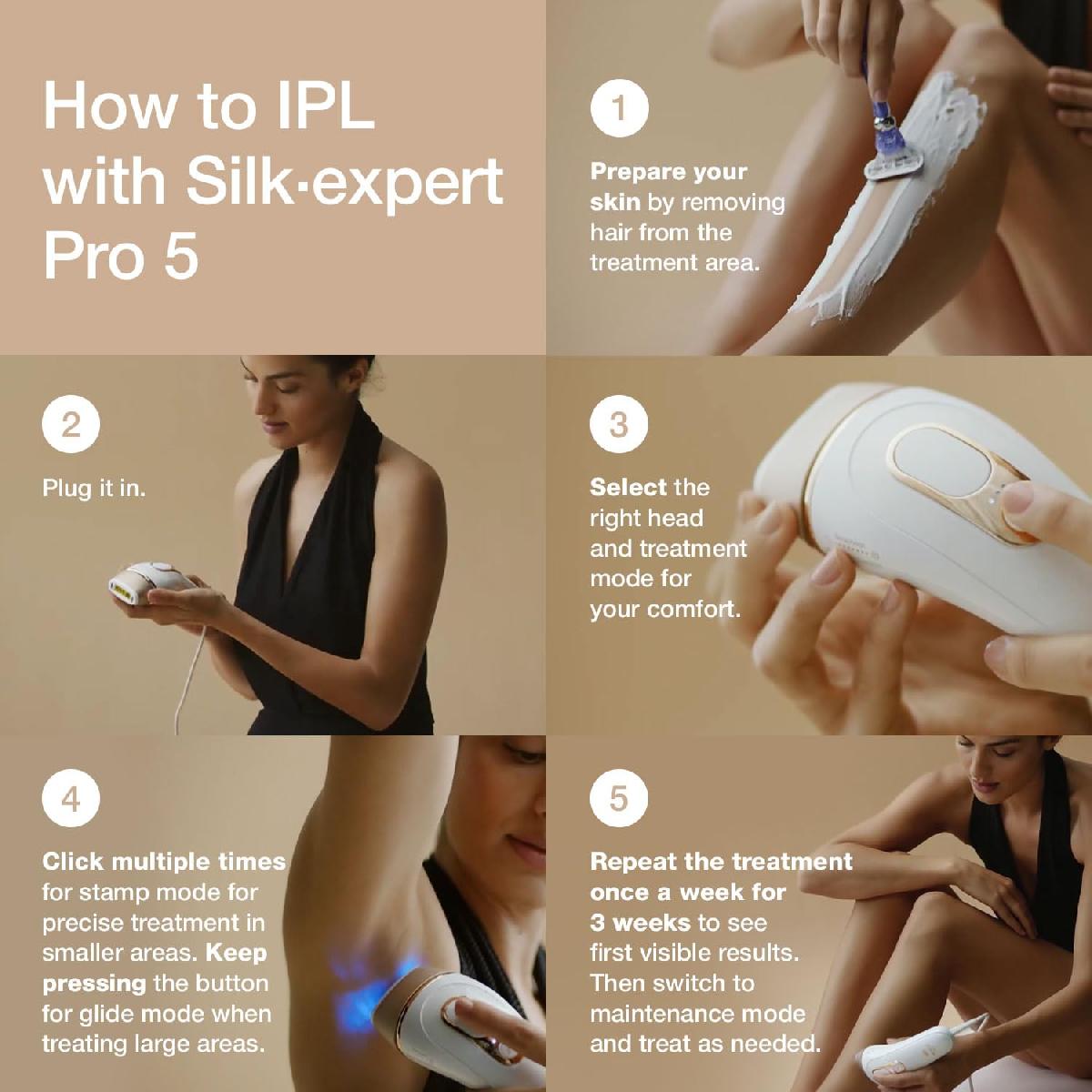 How to IPL with Silk·expert Pro 5

1

Prepare your skin by removing hair from the treatment area.

2

Plug it in.

3

Select the right head and treatment mode for your comfort.

4

Click multiple times for stamp mode for precise treatment in smaller areas. Keep pressing the button for glide mode when treating large areas.

5

Repeat the treatment once a week for 3 weeks to see first visible results. Then switch to maintenance mode and treat as needed.